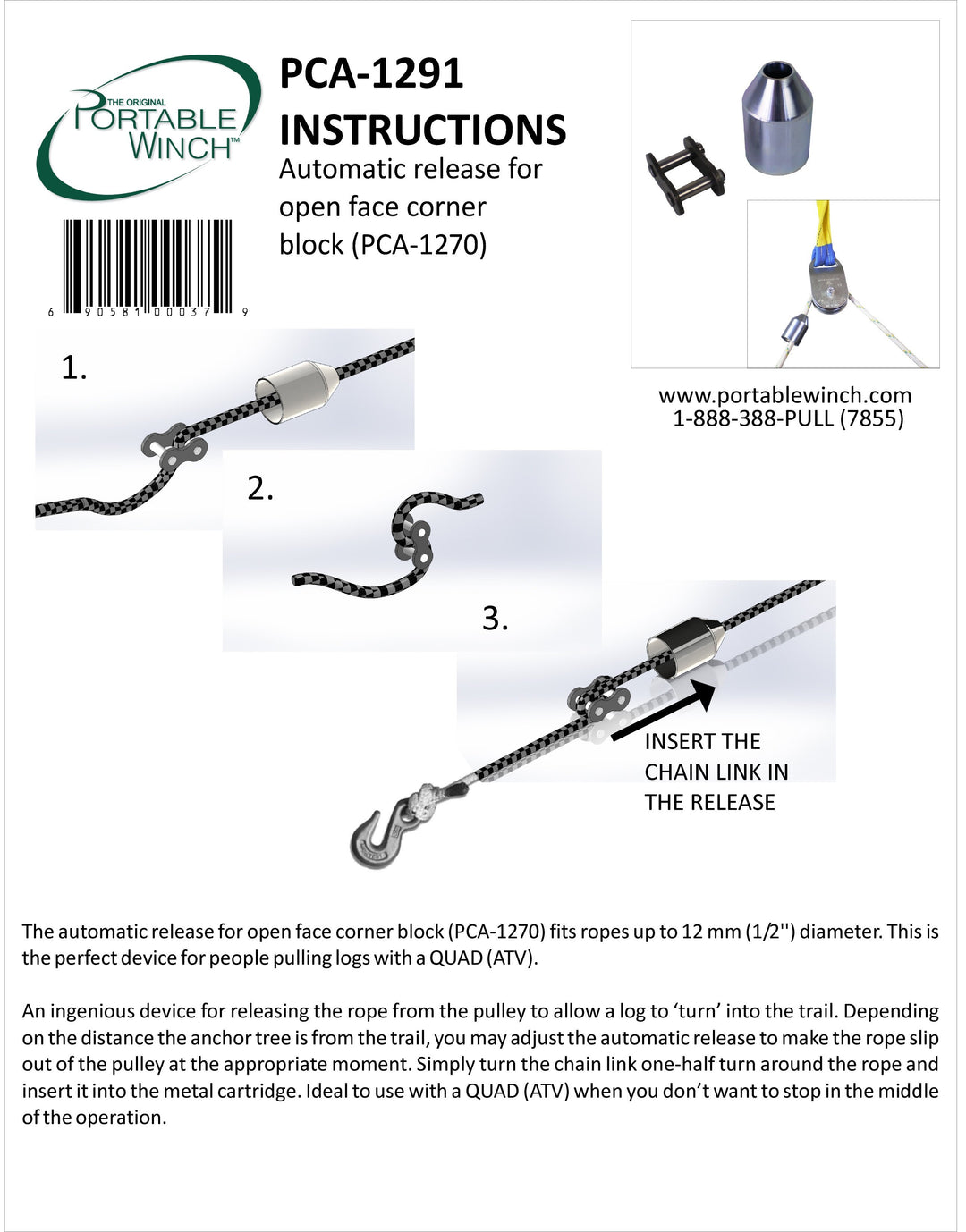 THE ORIGINAL PORTABLE WINCH™

6 90581 00037 9

PCA-1291 INSTRUCTIONS

Automatic release for open face corner block (PCA-1270)

www.portablewinch.com
1-888-388-PULL (7855)

1.

2.

3.

INSERT THE CHAIN LINK IN THE RELEASE

The automatic release for open face corner block (PCA-1270) fits ropes up to 12 mm (1/2'') diameter. This is the perfect device for people pulling logs with a QUAD (ATV).

An ingenious device for releasing the rope from the pulley to allow a log to ‘turn’ into the trail. Depending on the distance the anchor tree is from the trail, you may adjust the automatic release to make the rope slip out of the pulley at the appropriate moment. Simply turn the chain link one-half turn around the rope and insert it into the metal cartridge. Ideal to use with a QUAD (ATV) when you don’t want to stop in the middle of the operation.