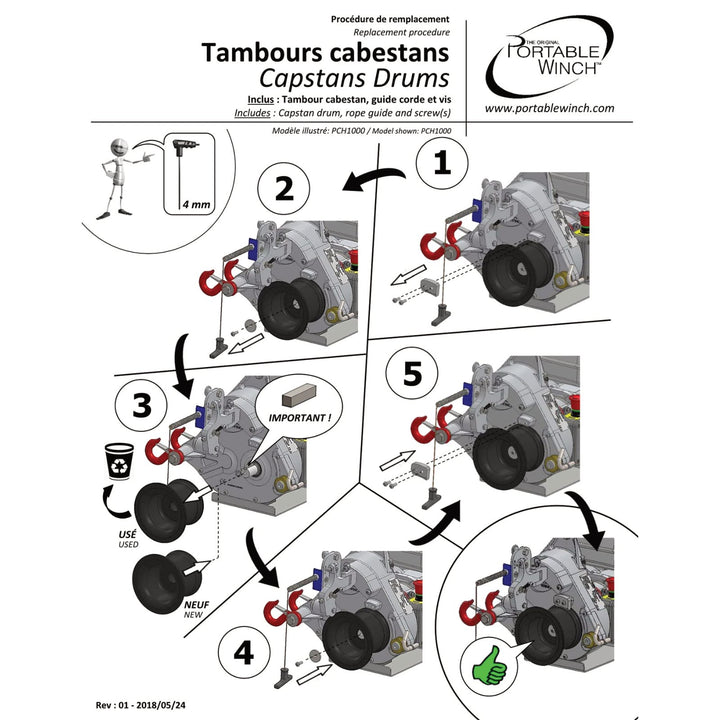 Procédure de remplacement
Replacement procedure

Tambours cabestans
Capstans Drums

Inclus : Tambour cabestan, guide corde et vis
Includes : Capstan drum, rope guide and screw(s)

Modèle illustré: PCH1000 / Model shown: PCH1000

THE ORIGINAL PORTABLE WINCH™
www.portablewinch.com

4 mm

1

2

3

IMPORTANT !

USÉ
USED

NEUF
NEW

4

5

Rev : 01 - 2018/05/24